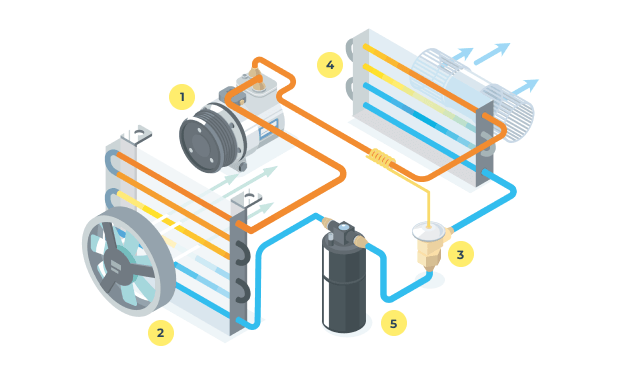 4
1
3
2
5